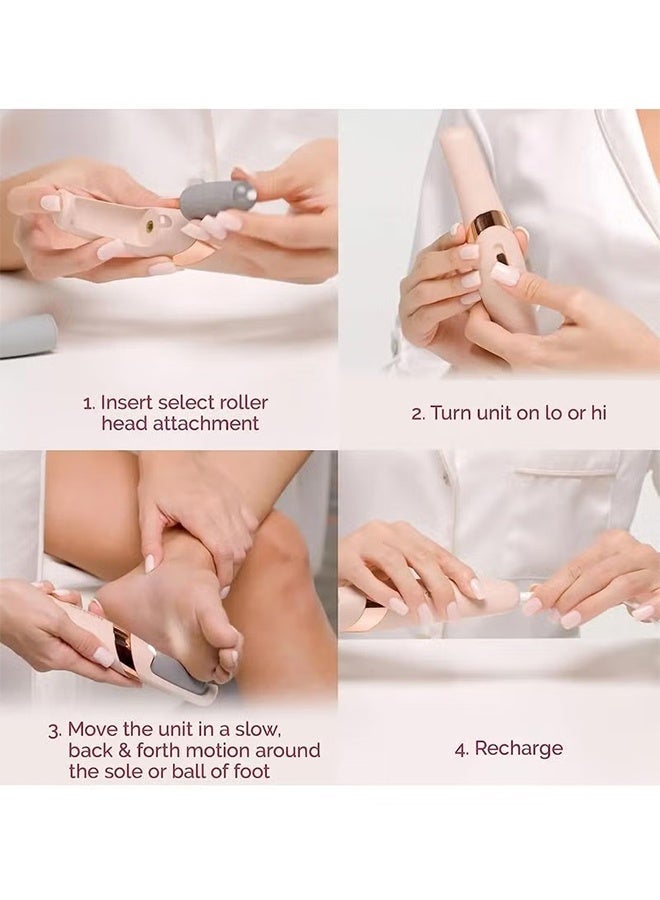 1. Insert select roller head attachment

2. Turn unit on lo or hi

3. Move the unit in a slow, back & forth motion around the sole or ball of foot

4. Recharge